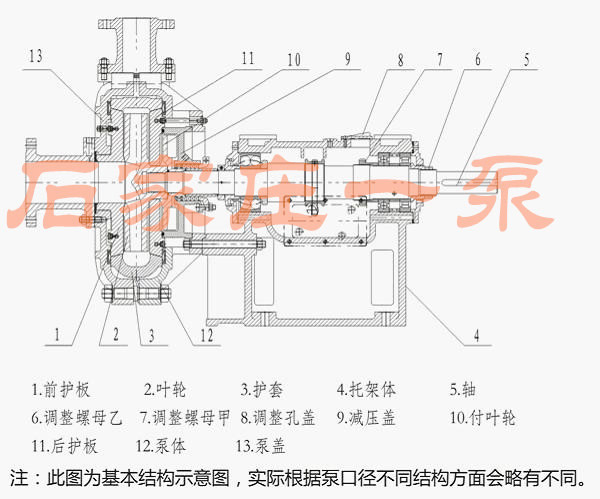 13 11 10 9 8 7 6 5

石家庄一泵

1 2 3 12 4

1.前护板 2.叶轮 3.护套 4.托架体 5.轴
6.调整螺母乙 7.调整螺母甲 8.调整孔盖 9.减压盖 10.付叶轮
11.后护板 12.泵体 13.泵盖

注：此图为基本结构示意图，实际根据泵口径不同结构方面会略有不同。